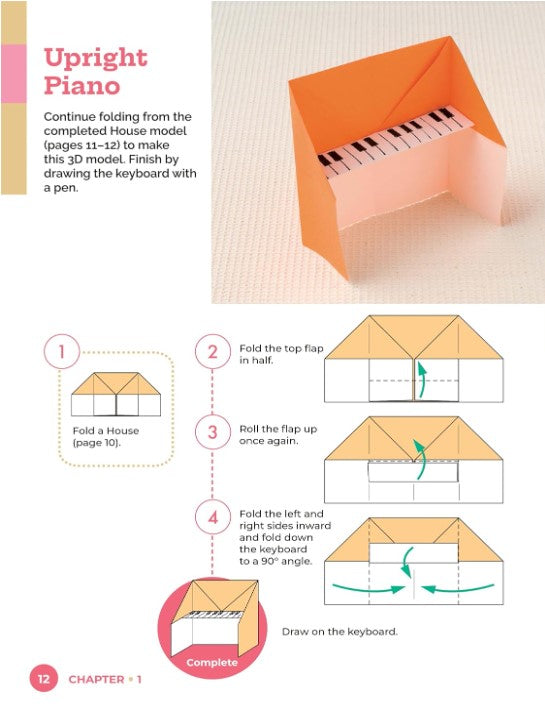 Upright Piano

Continue folding from the completed House model (pages 11–12) to make this 3D model. Finish by drawing the keyboard with a pen.

1

Fold a House (page 10).

2

Fold the top flap in half.

3

Roll the flap up once again.

4

Fold the left and right sides inward and fold down the keyboard to a 90° angle.

Complete

Draw on the keyboard.

12 CHAPTER • 1