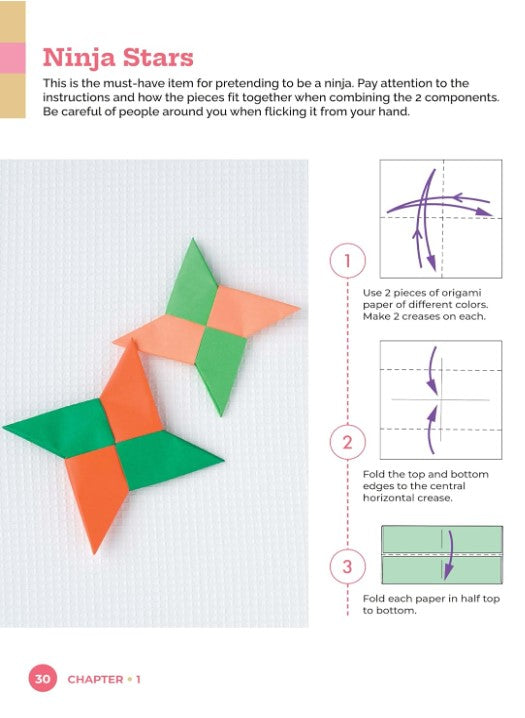 Ninja Stars

This is the must-have item for pretending to be a ninja. Pay attention to the instructions and how the pieces fit together when combining the 2 components. Be careful of people around you when flicking it from your hand.

1

Use 2 pieces of origami paper of different colors. Make 2 creases on each.

2

Fold the top and bottom edges to the central horizontal crease.

3

Fold each paper in half top to bottom.

30 CHAPTER • 1