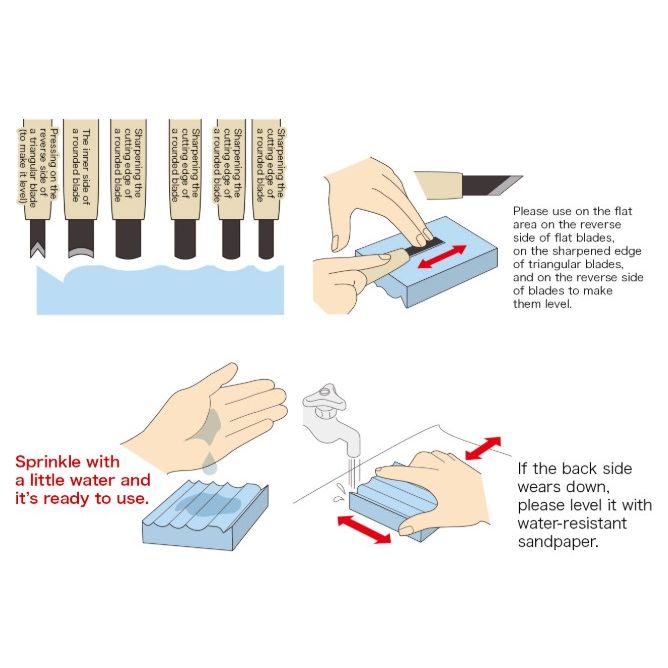 Pressing on the reverse side of a triangular blade (to make it level)

The inner side of a rounded blade

Sharpening the cutting edge of a rounded blade

Sharpening the cutting edge of a rounded blade

Sharpening the cutting edge of a rounded blade

Sharpening the cutting edge of a rounded blade

Please use on the flat area on the reverse side of flat blades, on the sharpened edge of triangular blades, and on the reverse side of blades to make them level.

Sprinkle with a little water and it's ready to use.

If the back side wears down, please level it with water-resistant sandpaper.